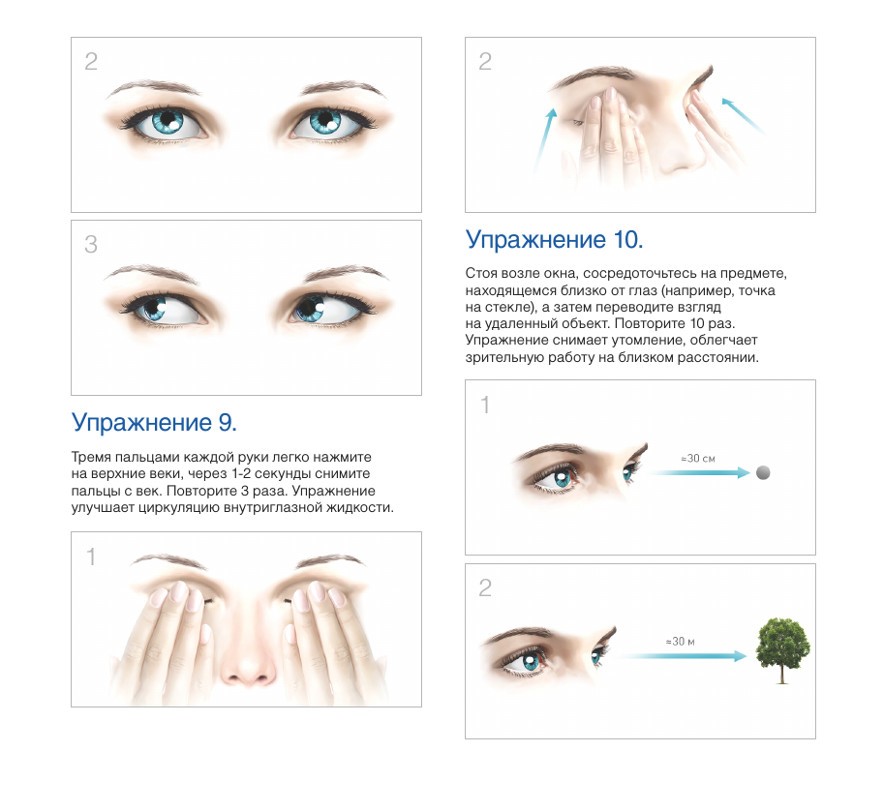 2

3

Упражнение 9.

Тремя пальцами каждой руки легко нажмите на верхние веки, через 1-2 секунды снимите пальцы с век. Повторите 3 раза. Упражнение улучшает циркуляцию внутриглазной жидкости.

1

2

Упражнение 10.

Стоя возле окна, сосредоточьтесь на предмете, находящемся близко от глаз (например, точка на стекле), а затем переводите взгляд на удаленный объект. Повторите 10 раз. Упражнение снимает утомление, облегчает зрительную работу на близком расстоянии.

1

≈30 см

2

≈30 м